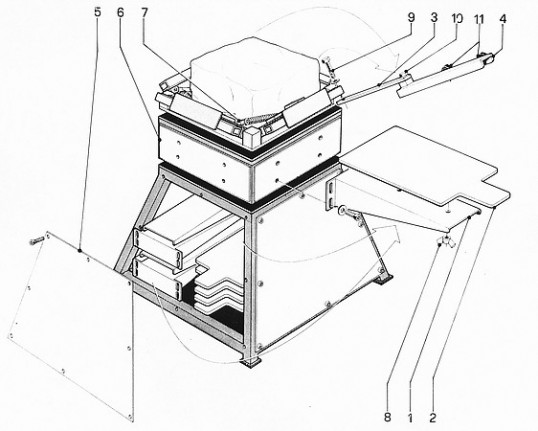 5 6 7 9 3 10 11 4

8 1 2